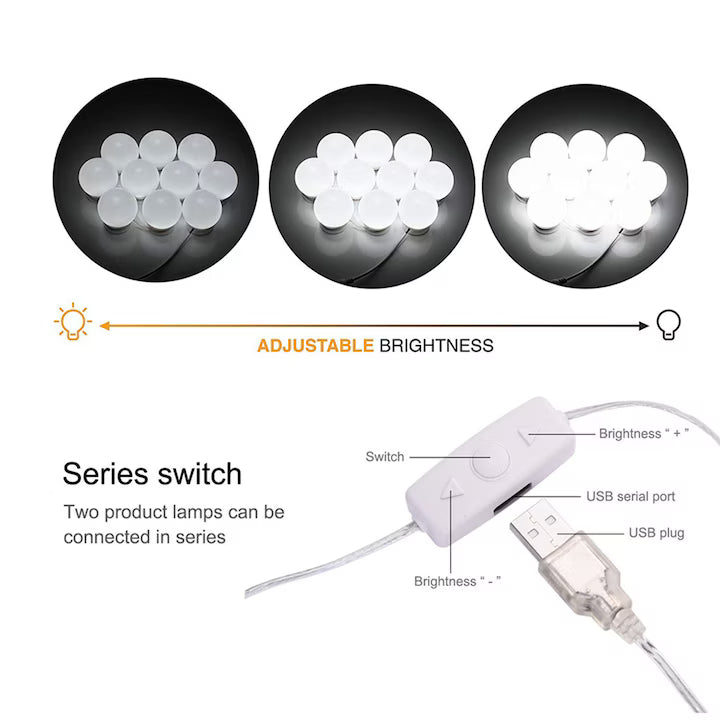 ADJUSTABLE BRIGHTNESS

Series switch

Two product lamps can be connected in series

Switch

Brightness " + "

USB serial port

USB plug

Brightness " - "