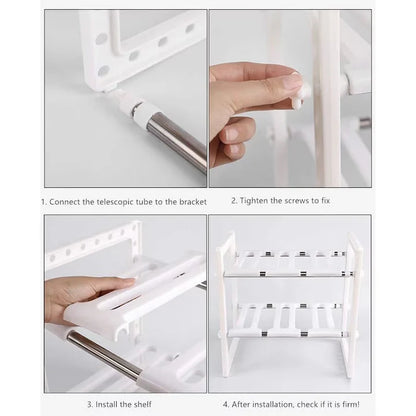 1. Connect the telescopic tube to the bracket

2. Tighten the screws to fix

3. Install the shelf

4. After installation, check if it is firm!