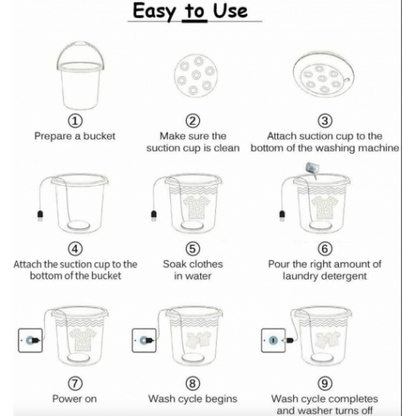 Easy to Use

①
Prepare a bucket

②
Make sure the suction cup is clean

③
Attach suction cup to the bottom of the washing machine

④
Attach the suction cup to the bottom of the bucket

⑤
Soak clothes in water

⑥
Pour the right amount of laundry detergent

⑦
Power on

⑧
Wash cycle begins

⑨
Wash cycle completes and washer turns off