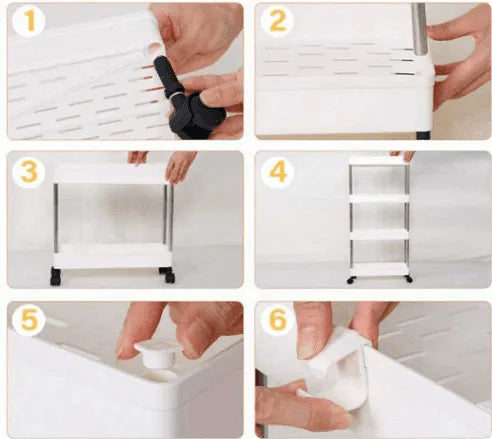 1

2

3

4

5

6