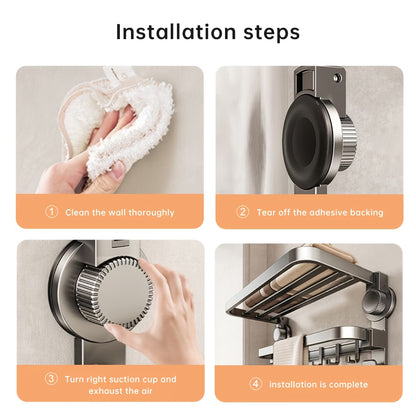 Installation steps

① Clean the wall thoroughly

② Tear off the adhesive backing

③ Turn right suction cup and exhaust the air

④ Installation is complete