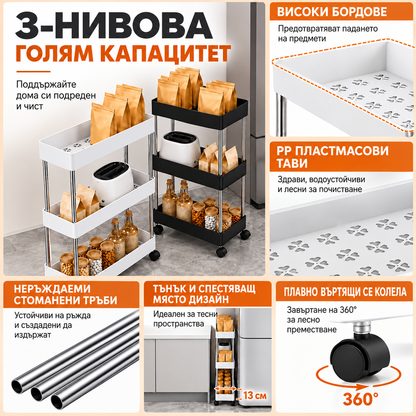 3-НИВОВА
ГОЛЯМ КАПАЦИТЕТ

Поддържайте дома си подреден и чист

ВИСОКИ БОРДОВЕ

Предотвратяват падането на предмети

PP ПЛАСТМАСОВИ ТАВИ

Здрави, водоустойчиви и лесни за почистване

НЕРЪЖДАЕМИ СТОМАНЕНИ ТРЪБИ

Устойчиви на ръжда и създадени да издържат

ТЪНЪК И СПЕСТЯВАЩ МЯСТО ДИЗАЙН

Идеален за тесни пространства

13 см

ПЛАВНО ВЪРТЯЩИ СЕ КОЛЕЛА

Завъртане на 360° за лесно преместване

360°