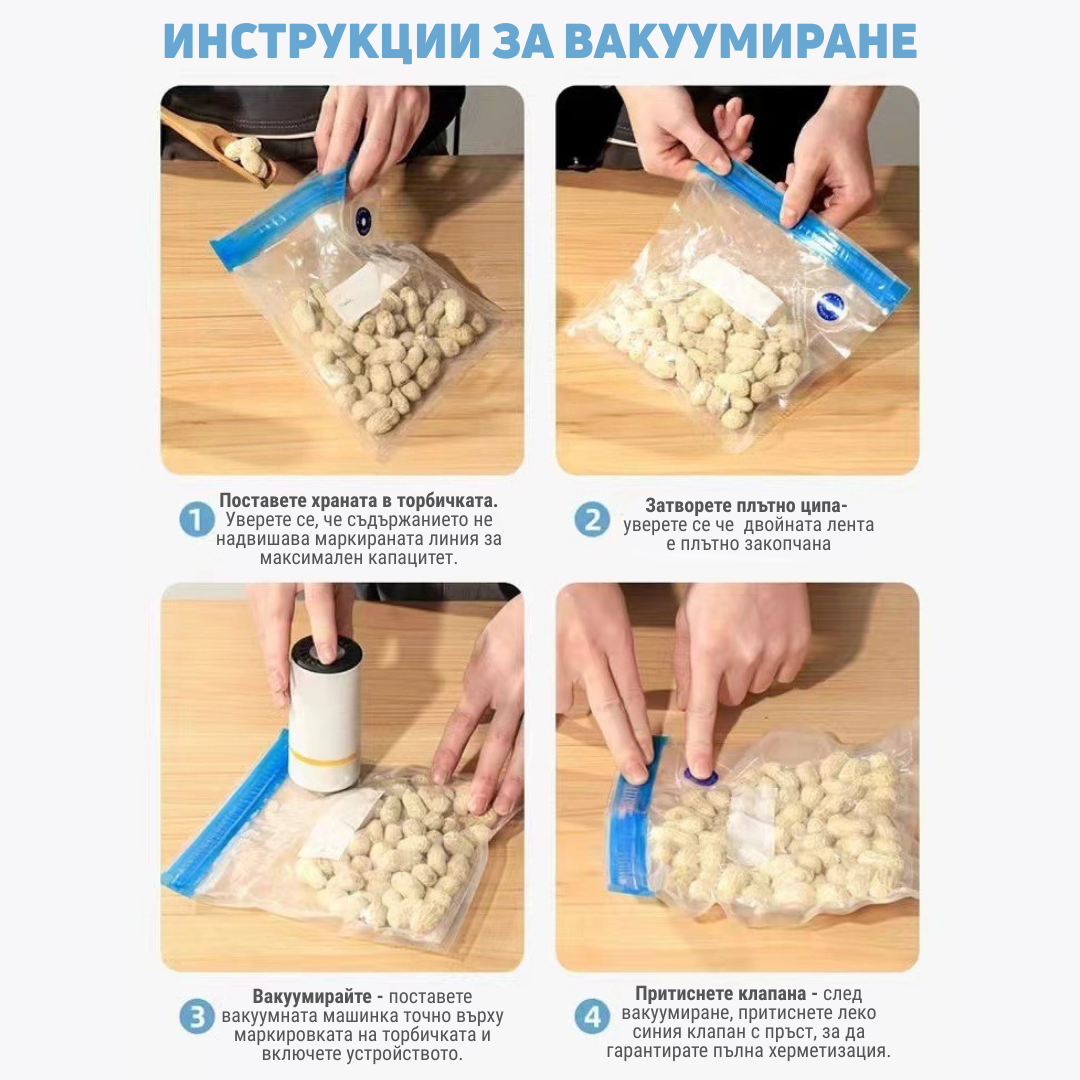 ИНСТРУКЦИИ ЗА ВАКУУМИРАНЕ

1 Поставете храната в торбичката. Уверете се, че съдържанието не надвишава маркираната линия за максимален капацитет.

2 Затворете плътно ципа- уверете се че двойната лента е плътно закопчана

3 Вакуумирайте - поставете вакуумната машинка точно върху маркировката на торбичката и включете устройството.

4 Притиснете клапана - след вакуумиране, притиснете леко синия клапан с пръст, за да гарантирате пълна херметизация.