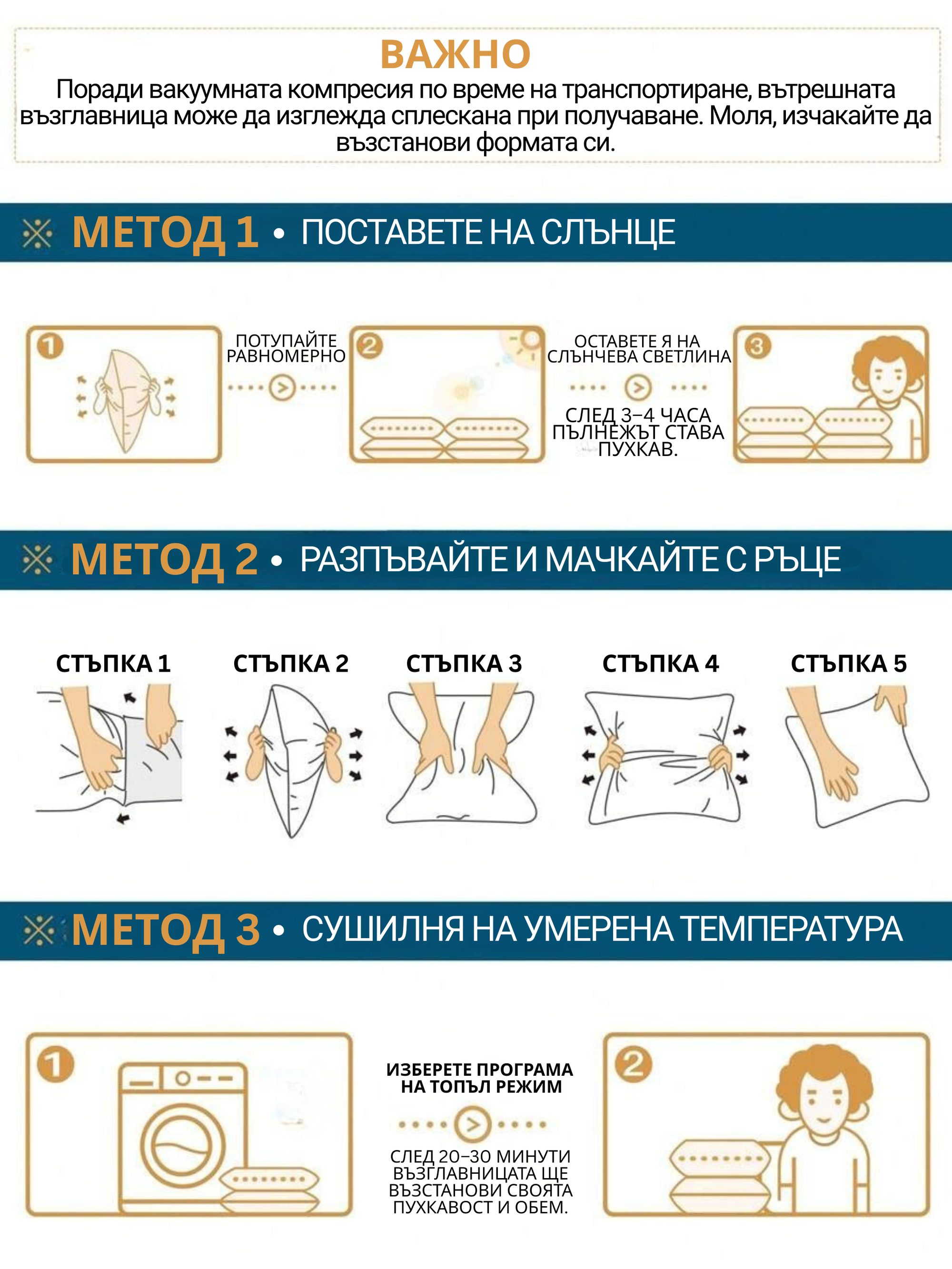 ВАЖНО

Поради вакуумната компресия по време на транспортиране, вътрешната възглавница може да изглежда сплескана при получаване. Моля, изчакайте да възстанови формата си.

МЕТОД 1 • ПОСТАВЕТЕ НА СЛЪНЦЕ

1

ПОТУПАЙТЕ РАВНОМЕРНО

2

ОСТАВЕТЕ Я НА СЛЪНЧЕВА СВЕТЛИНА

СЛЕД 3–4 ЧАСА ПЪЛНЕЖЪТ СТАВА ПУХКАВ.

3

МЕТОД 2 • РАЗПЪВАЙТЕ И МАЧКАЙТЕ С РЪЦЕ

СТЪПКА 1

СТЪПКА 2

СТЪПКА 3

СТЪПКА 4

СТЪПКА 5

МЕТОД 3 • СУШИЛНЯ НА УМЕРЕНА ТЕМПЕРАТУРА

1

ИЗБЕРЕТЕ ПРОГРАМА НА ТОПЪЛ РЕЖИМ

СЛЕД 20–30 МИНУТИ ВЪЗГЛАВНИЦАТА ЩЕ ВЪЗСТАНОВИ СВОЯТА ПУХКАВОСТ И ОБЕМ.

2